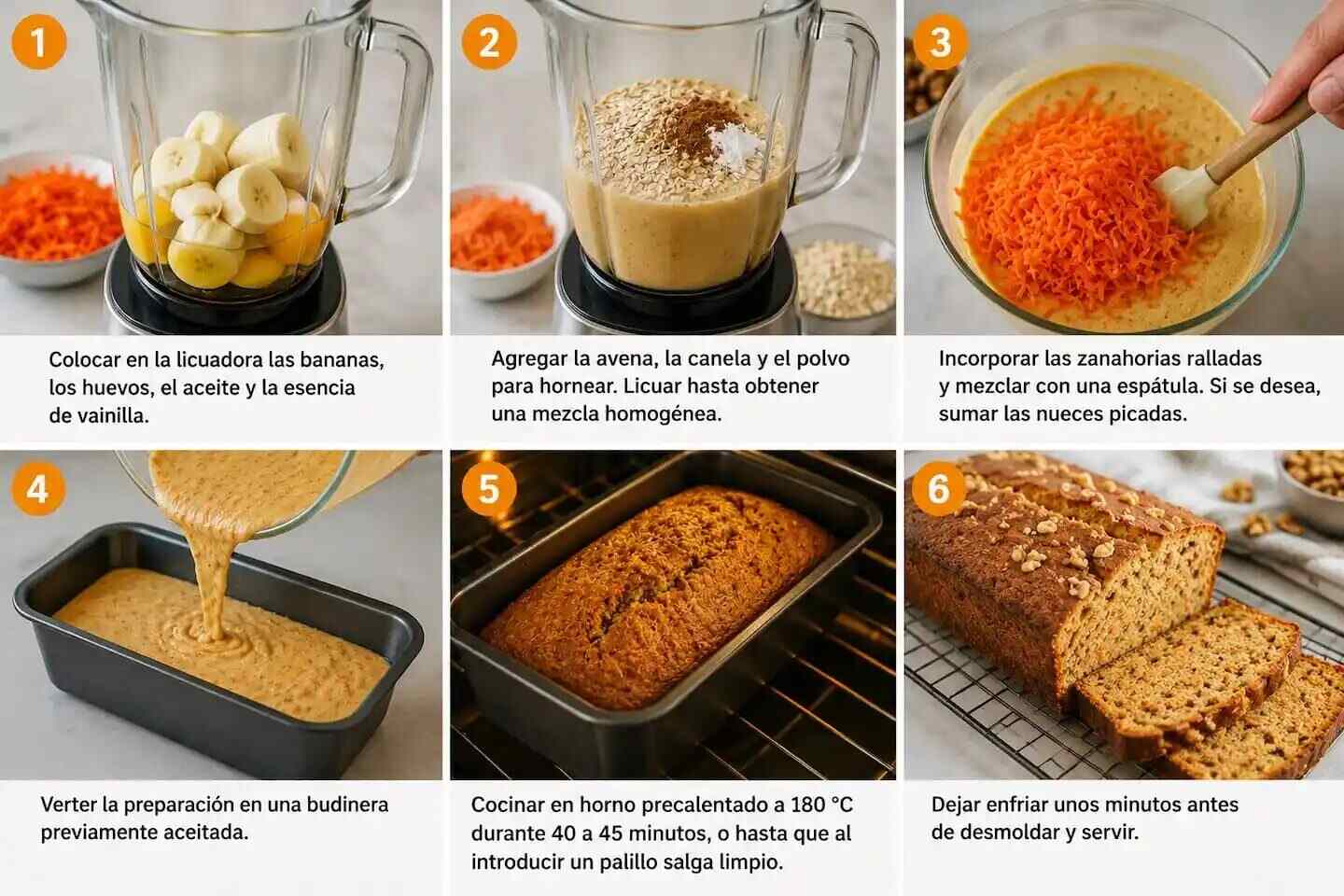 1

Colocar en la licuadora las bananas, los huevos, el aceite y la esencia de vainilla.

2

Agregar la avena, la canela y el polvo para hornear. Licuar hasta obtener una mezcla homogénea.

3

Incorporar las zanahorias ralladas y mezclar con una espátula. Si se desea, sumar las nueces picadas.

4

Verter la preparación en una budinera previamente aceitada.

5

Cocinar en horno precalentado a 180 °C durante 40 a 45 minutos, o hasta que al introducir un palillo salga limpio.

6

Dejar enfriar unos minutos antes de desmoldar y servir.